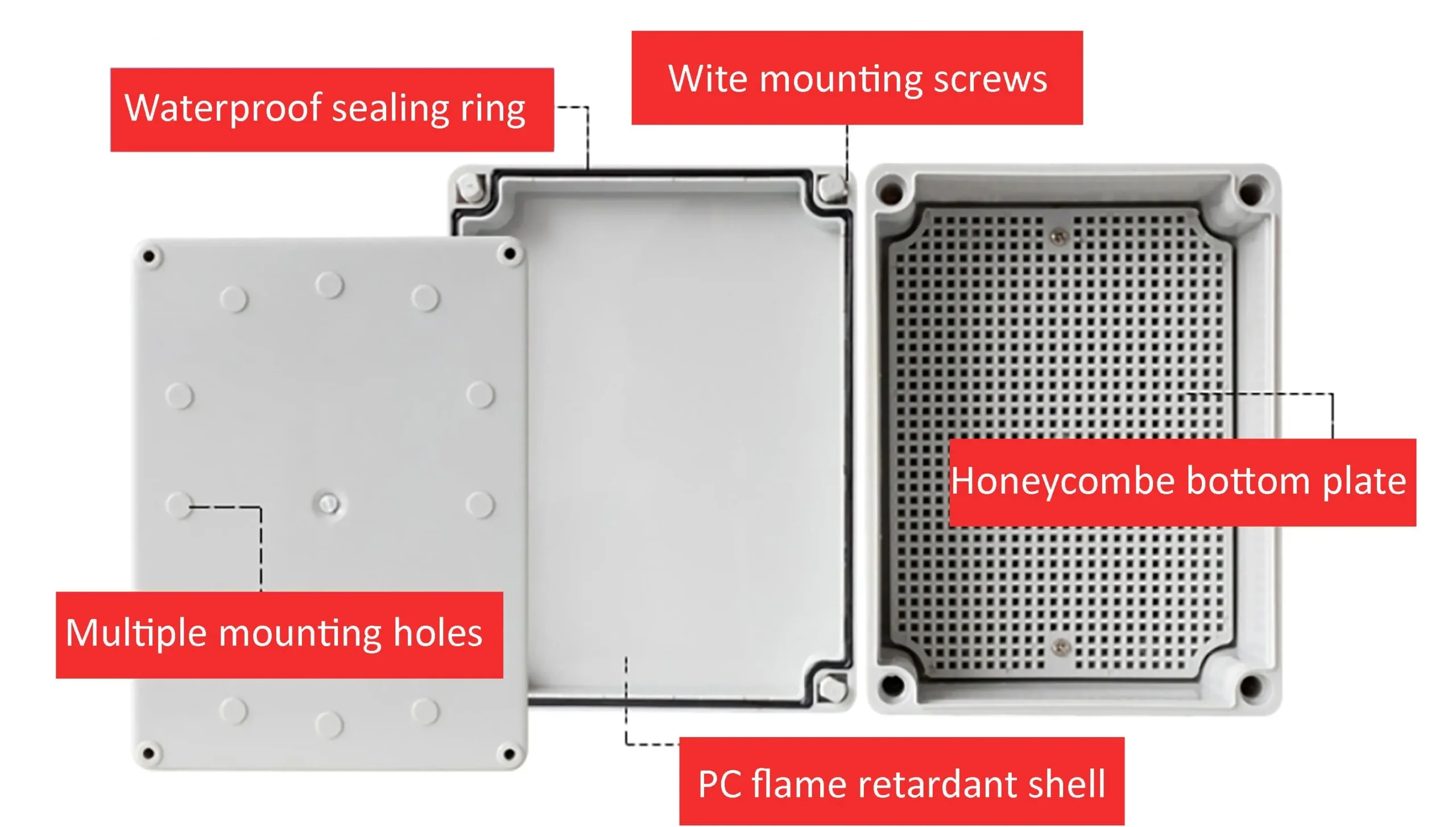 Waterproof sealing ring

Wite mounting screws

Honeycombe bottom plate

Multiple mounting holes

PC flame retardant shell